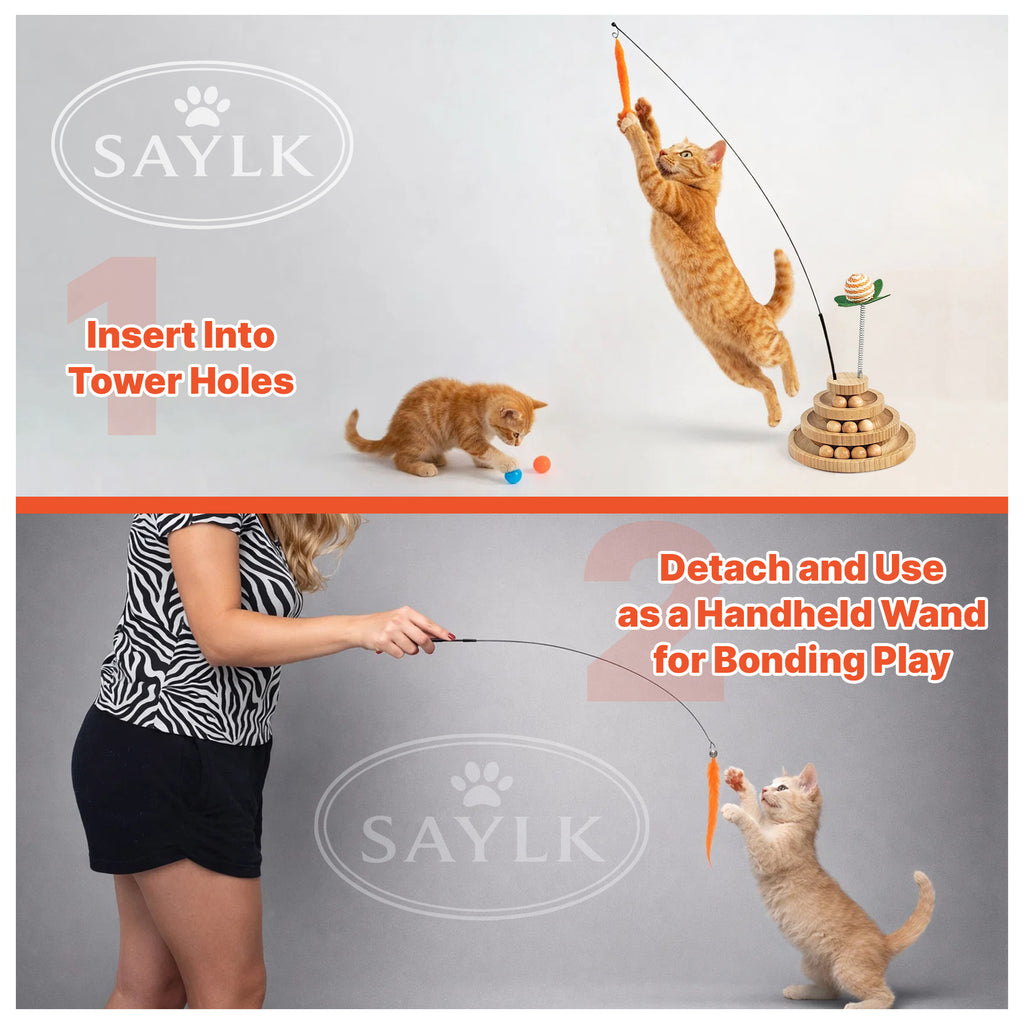 SAYLK

1

Insert Into Tower Holes

2

Detach and Use as a Handheld Wand for Bonding Play

SAYLK